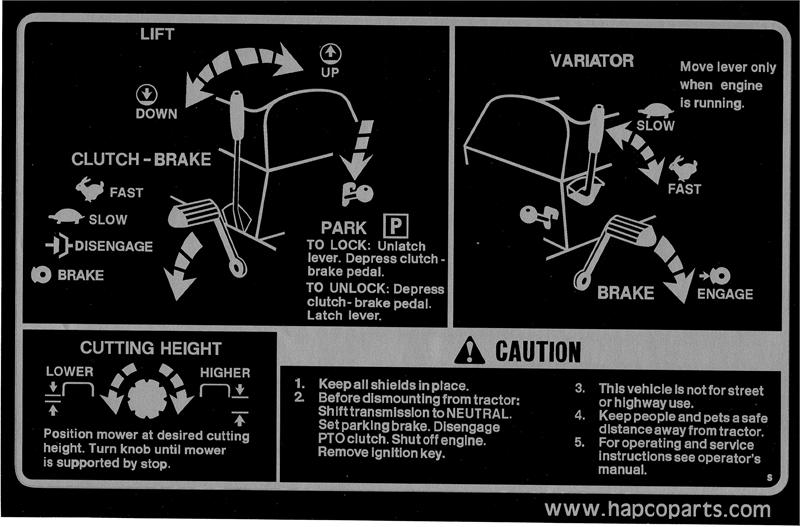 LIFT

UP

DOWN

CLUTCH - BRAKE

FAST

SLOW

DISENGAGE

BRAKE

PARK P

TO LOCK: Unlatch lever. Depress clutch-brake pedal.

TO UNLOCK: Depress clutch-brake pedal. Latch lever.

VARIATOR

Move lever only when engine is running.

SLOW

FAST

BRAKE

ENGAGE

CUTTING HEIGHT

LOWER

HIGHER

Position mower at desired cutting height. Turn knob until mower is supported by stop.

CAUTION

1. Keep all shields in place.
2. Before dismounting from tractor: Shift transmission to NEUTRAL. Set parking brake. Disengage PTO clutch. Shut off engine. Remove ignition key.
3. This vehicle is not for street or highway use.
4. Keep people and pets a safe distance away from tractor.
5. For operating and service instructions see operator's manual.

S

www.hapcoparts.com